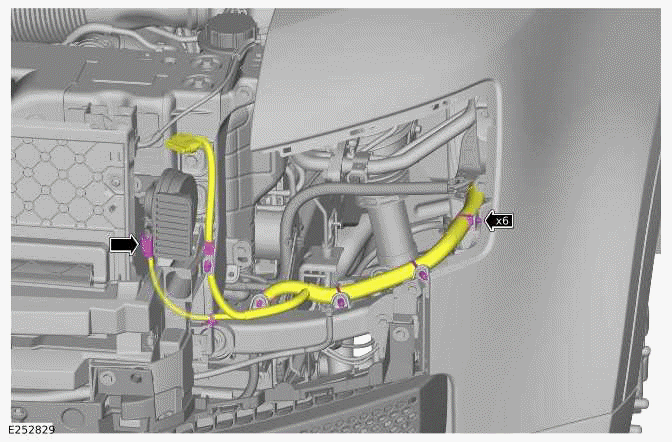 x6

E252829